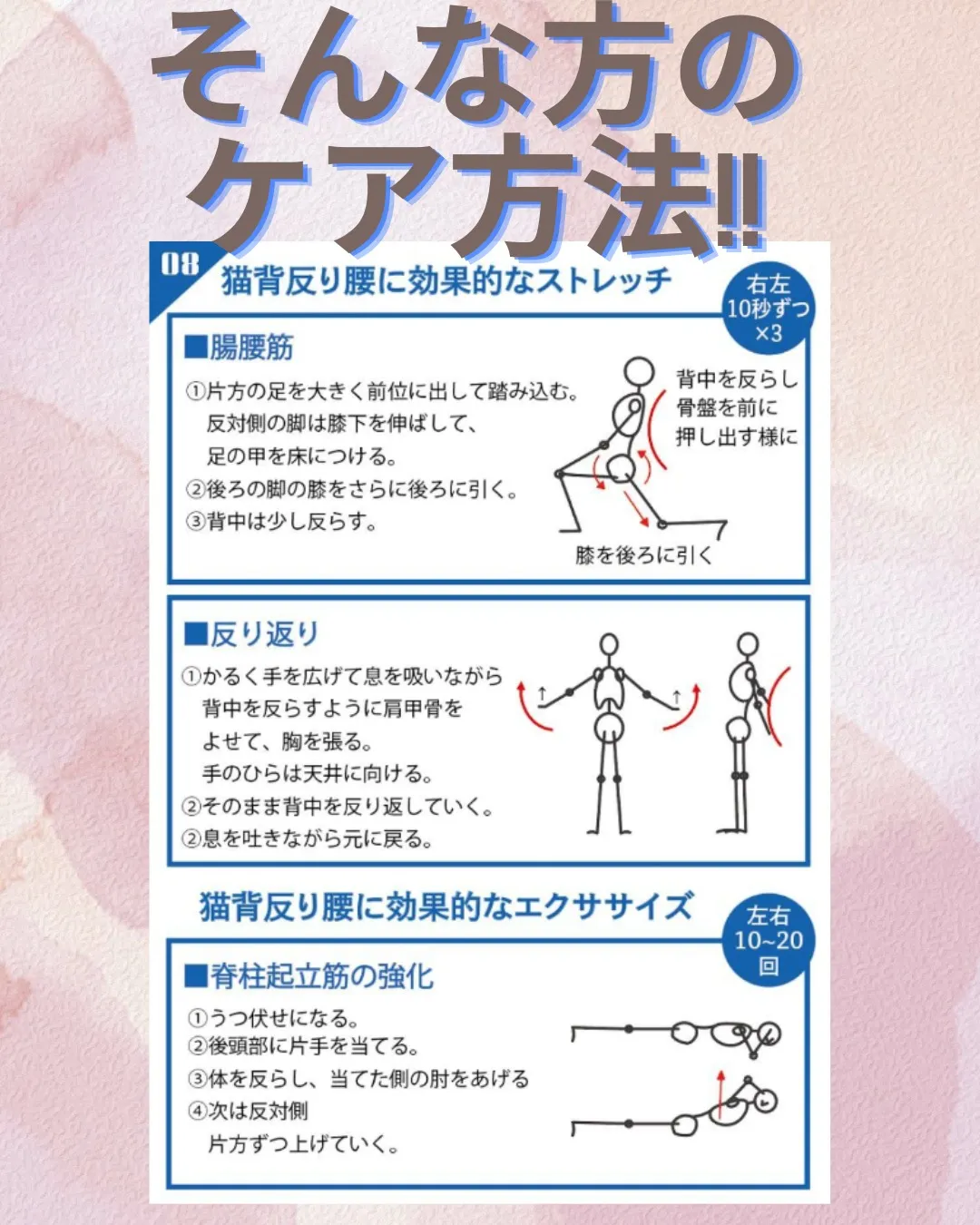 そんな方の
ケア方法‼

08
猫背反り腰に効果的なストレッチ

右左
10秒ずつ
×3

■腸腰筋
①片方の足を大きく前位に出して踏み込む。
反対側の脚は膝下を伸ばして、
足の甲を床につける。
②後ろの脚の膝をさらに後ろに引く。
③背中は少し反らす。

背中を反らし
骨盤を前に
押し出す様に

膝を後ろに引く

■反り返り
①かるく手を広げて息を吸いながら
背中を反らすように肩甲骨を
よせて、胸を張る。
手のひらは天井に向ける。
②そのまま背中を反り返していく。
②息を吐きながら元に戻る。

猫背反り腰に効果的なエクササイズ

左右
10~20
回

■脊柱起立筋の強化
①うつ伏せになる。
②後頭部に片手を当てる。
③体を反らし、当てた側の肘をあげる
④次は反対側
片方ずつ上げていく。