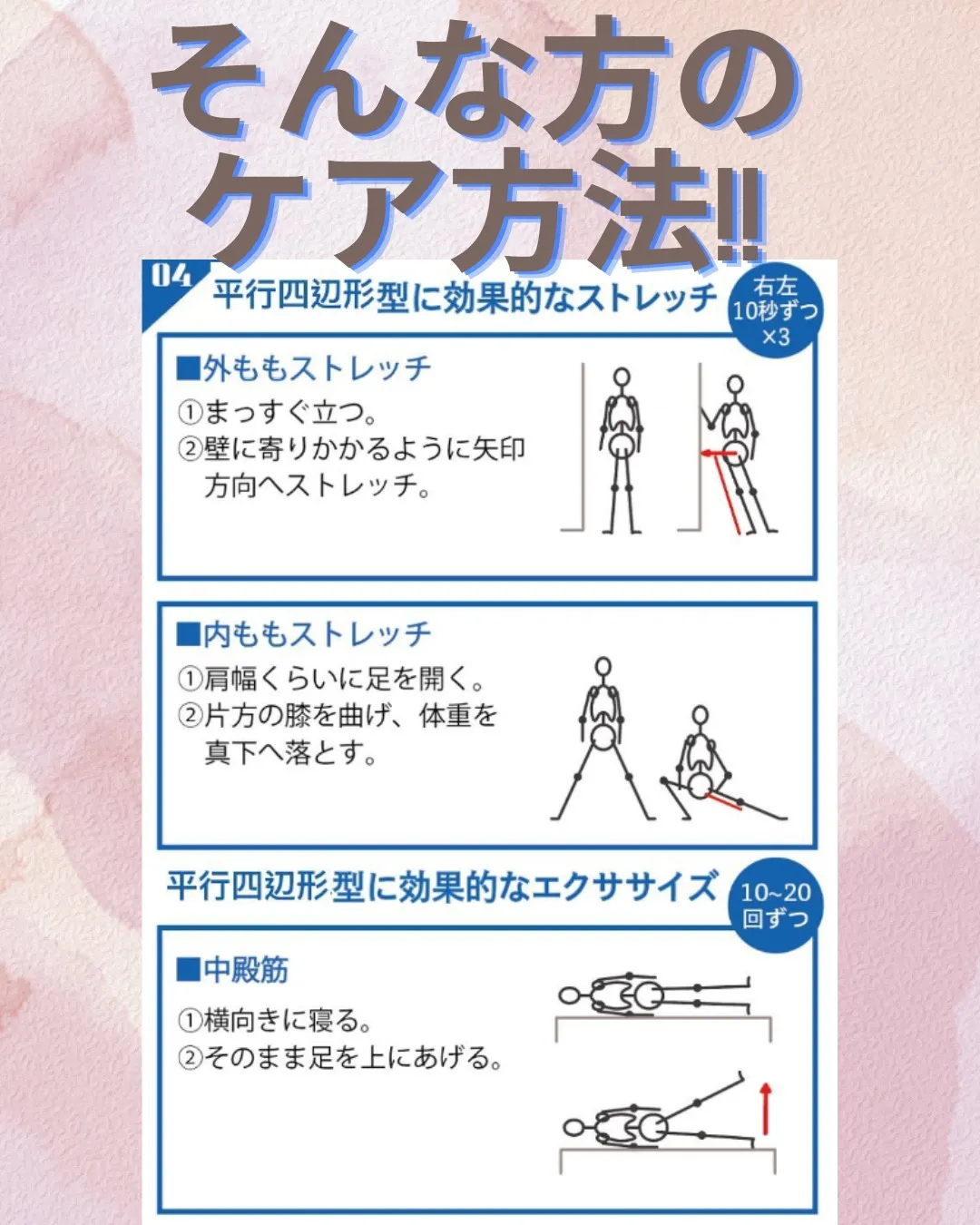 そんな方の
ケア方法‼

04
平行四辺形型に効果的なストレッチ
右左
10秒ずつ
×3

■外ももストレッチ
①まっすぐ立つ。
②壁に寄りかかるように矢印方向へストレッチ。

■内ももストレッチ
①肩幅くらいに足を開く。
②片方の膝を曲げ、体重を真下へ落とす。

平行四辺形型に効果的なエクササイズ
10~20
回ずつ

■中殿筋
①横向きに寝る。
②そのまま足を上にあげる。