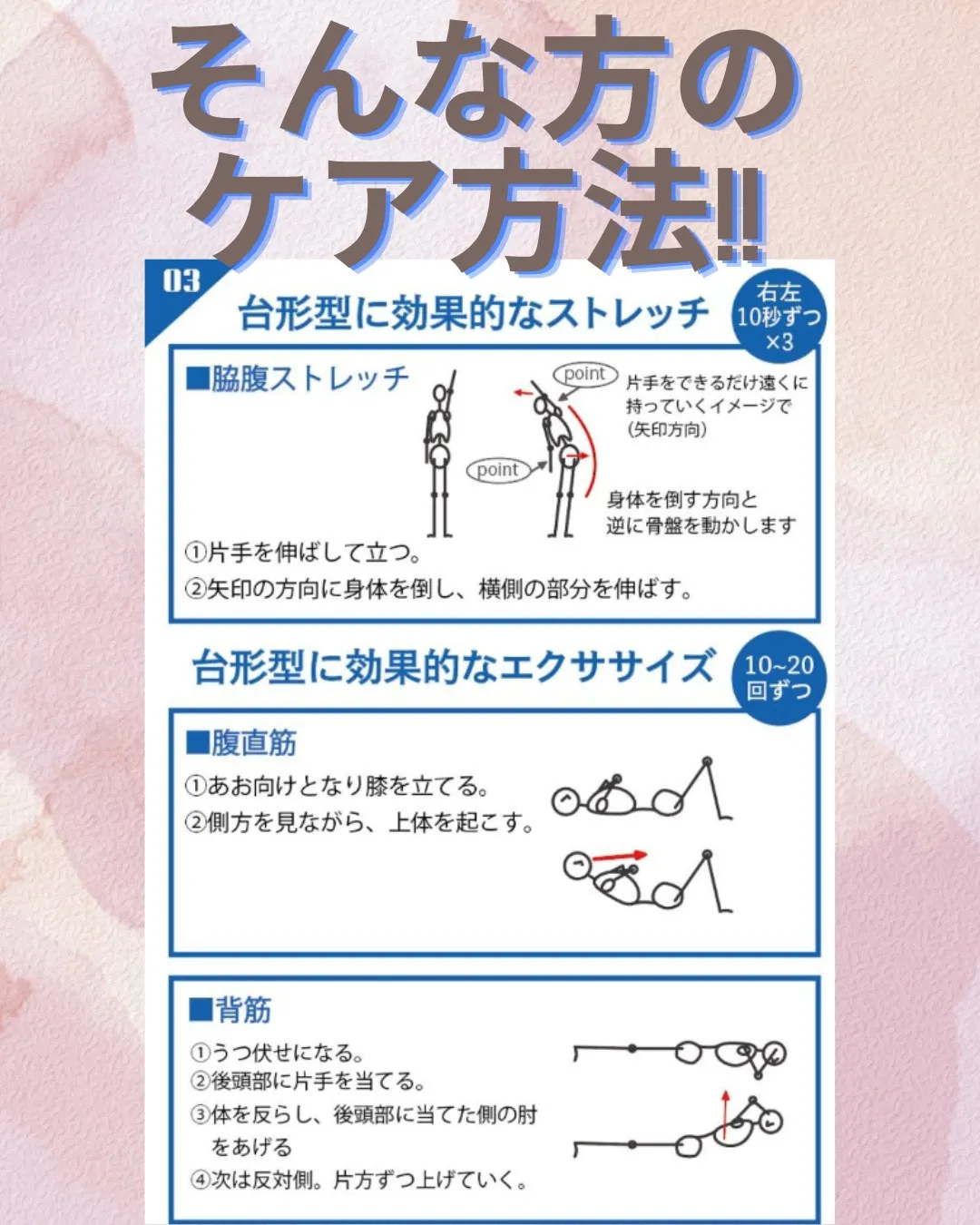 そんな方の
ケア方法!!

03
台形型に効果的なストレッチ

右左
10秒ずつ
×3

■脇腹ストレッチ

point
片手をできるだけ遠くに持っていくイメージで（矢印方向）

point

身体を倒す方向と逆に骨盤を動かします

①片手を伸ばして立つ。
②矢印の方向に身体を倒し、横側の部分を伸ばす。

台形型に効果的なエクササイズ

10~20
回ずつ

■腹直筋
①あお向けとなり膝を立てる。
②側方を見ながら、上体を起こす。

■背筋
①うつ伏せになる。
②後頭部に片手を当てる。
③体を反らし、後頭部に当てた側の肘をあげる
④次は反対側。片方ずつ上げていく。