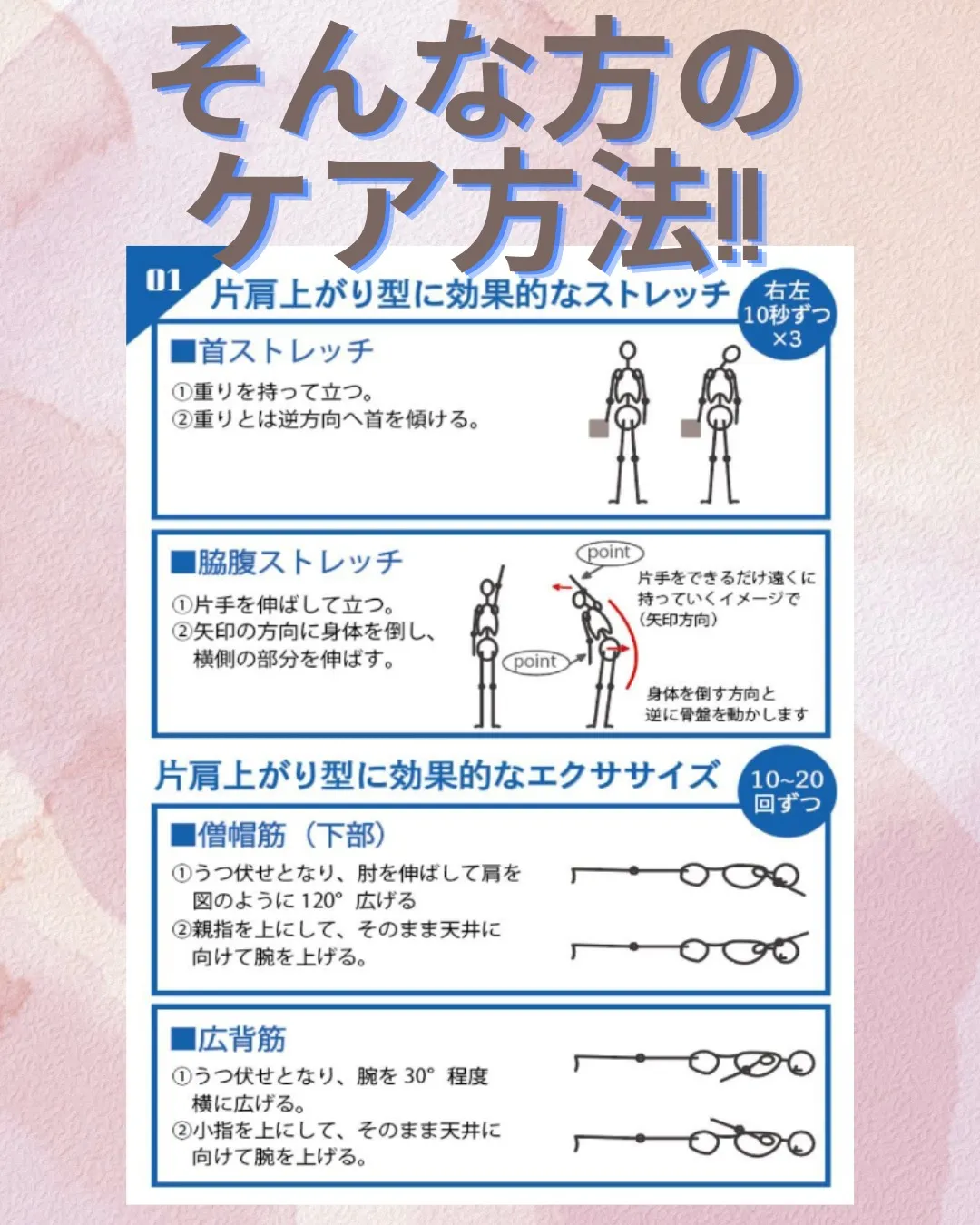 そんな方の
ケア方法!!

01
片肩上がり型に効果的なストレッチ

右左
10秒ずつ
×3

■首ストレッチ
①重りを持って立つ。
②重りとは逆方向へ首を傾ける。

■脇腹ストレッチ
①片手を伸ばして立つ。
②矢印の方向に身体を倒し、横側の部分を伸ばす。

point
片手をできるだけ遠くに持っていくイメージで（矢印方向）
point
身体を倒す方向と逆に骨盤を動かします

片肩上がり型に効果的なエクササイズ

10~20
回ずつ

■僧帽筋（下部）
①うつ伏せとなり、肘を伸ばして肩を図のように 120° 広げる
②親指を上にして、そのまま天井に向けて腕を上げる。

■広背筋
①うつ伏せとなり、腕を 30° 程度横に広げる。
②小指を上にして、そのまま天井に向けて腕を上げる。